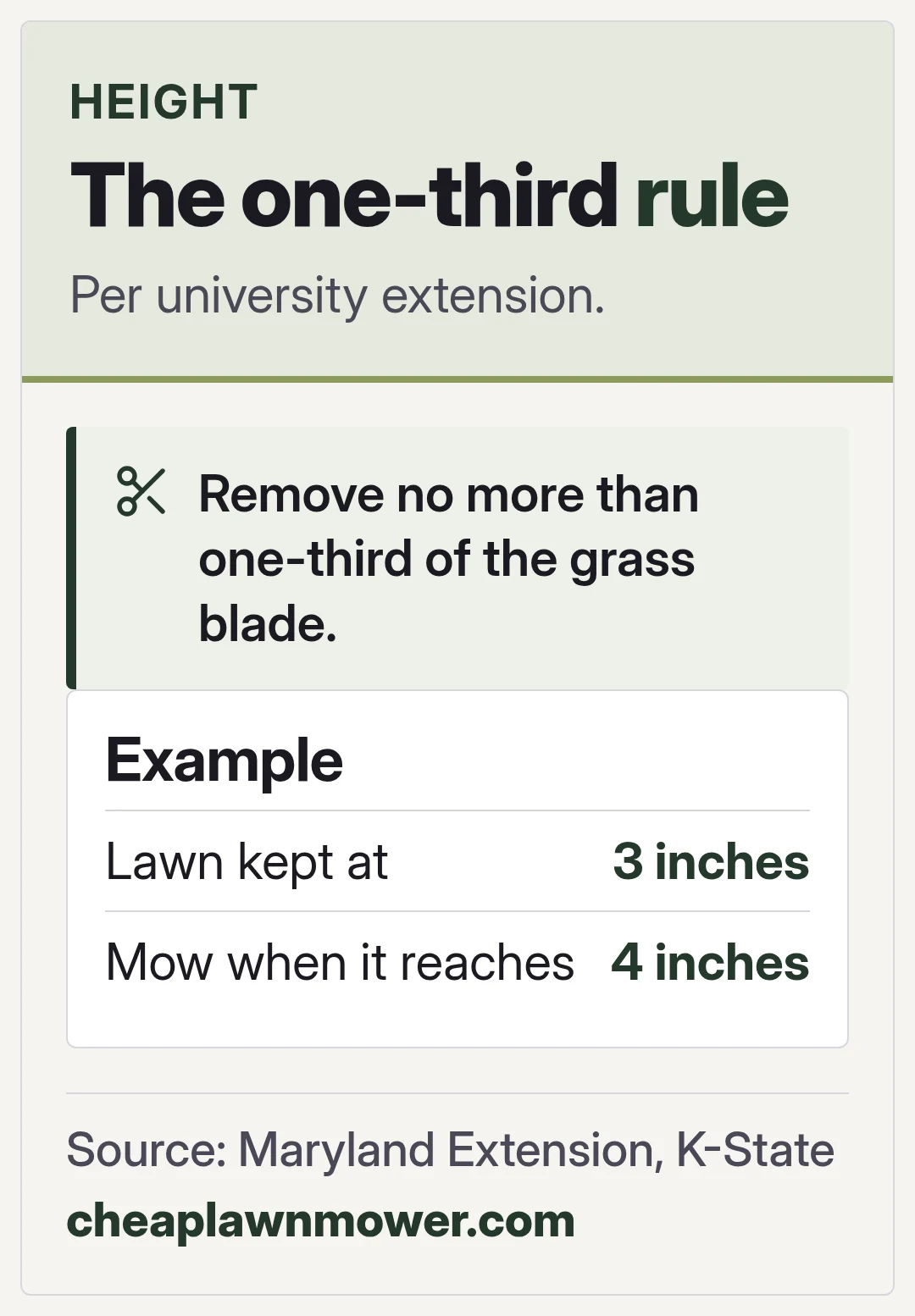 HEIGHT

The one-third rule

Per university extension.

Remove no more than one-third of the grass blade.

Example

Lawn kept at 3 inches

Mow when it reaches 4 inches

Source: Maryland Extension, K-State

cheaplawnmower.com