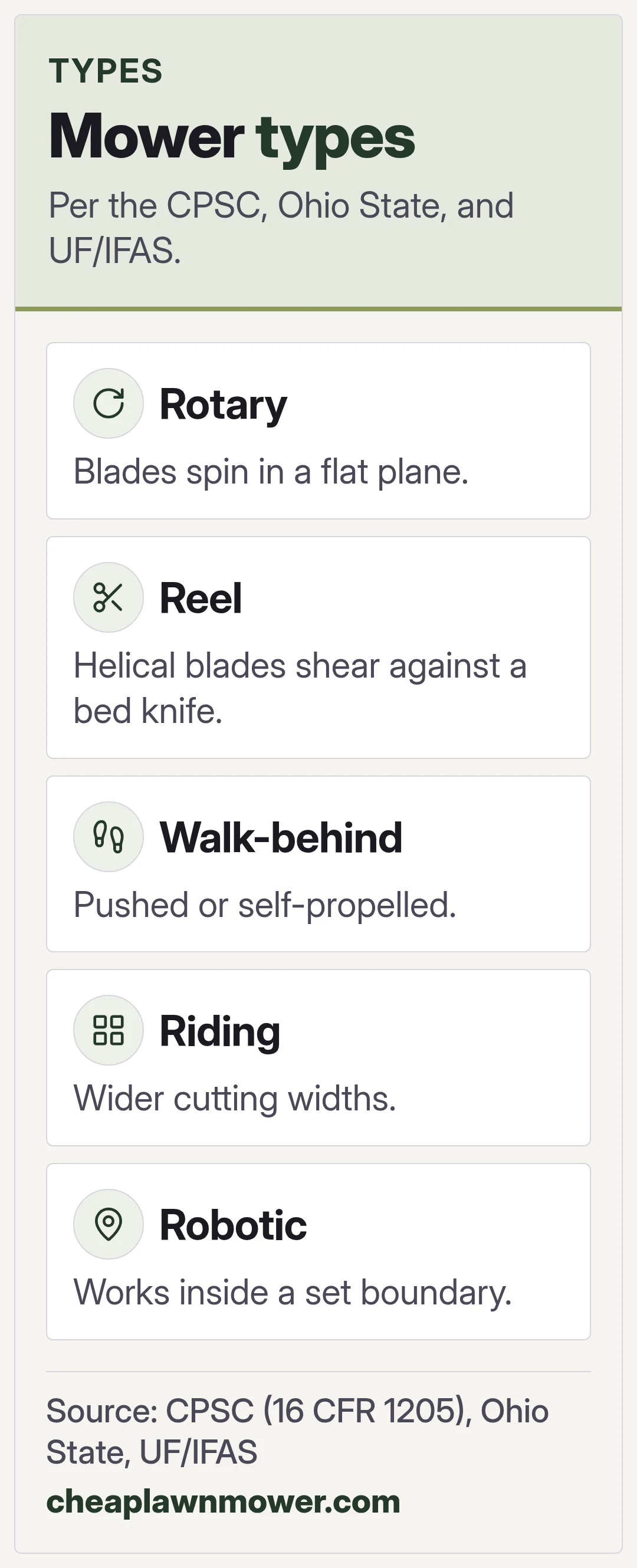 TYPES

Mower types

Per the CPSC, Ohio State, and UF/IFAS.

Rotary

Blades spin in a flat plane.

Reel

Helical blades shear against a bed knife.

Walk-behind

Pushed or self-propelled.

Riding

Wider cutting widths.

Robotic

Works inside a set boundary.

Source: CPSC (16 CFR 1205), Ohio State, UF/IFAS

cheaplawnmower.com